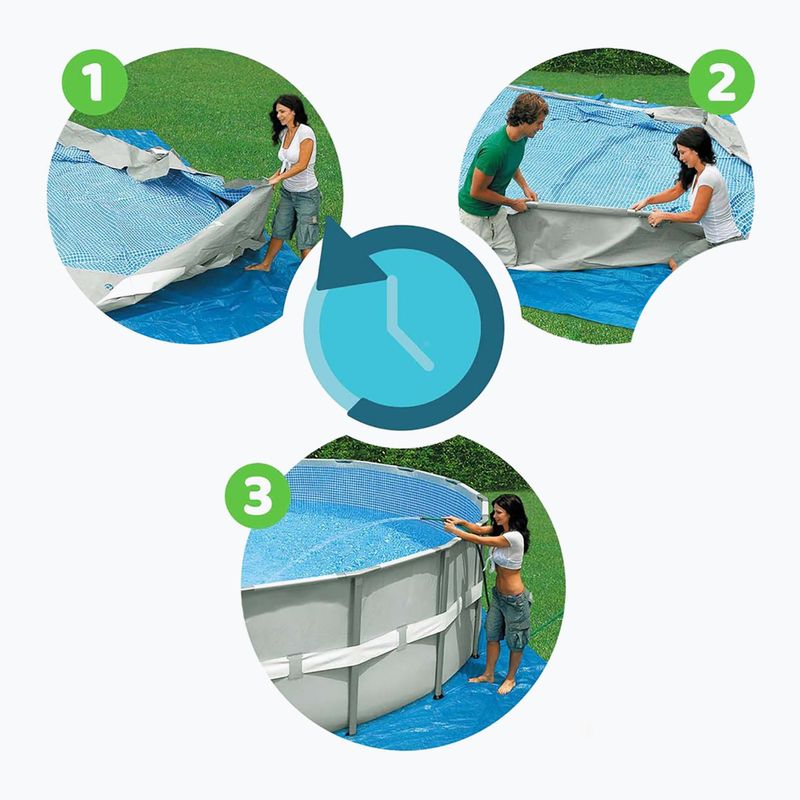 1

2

3