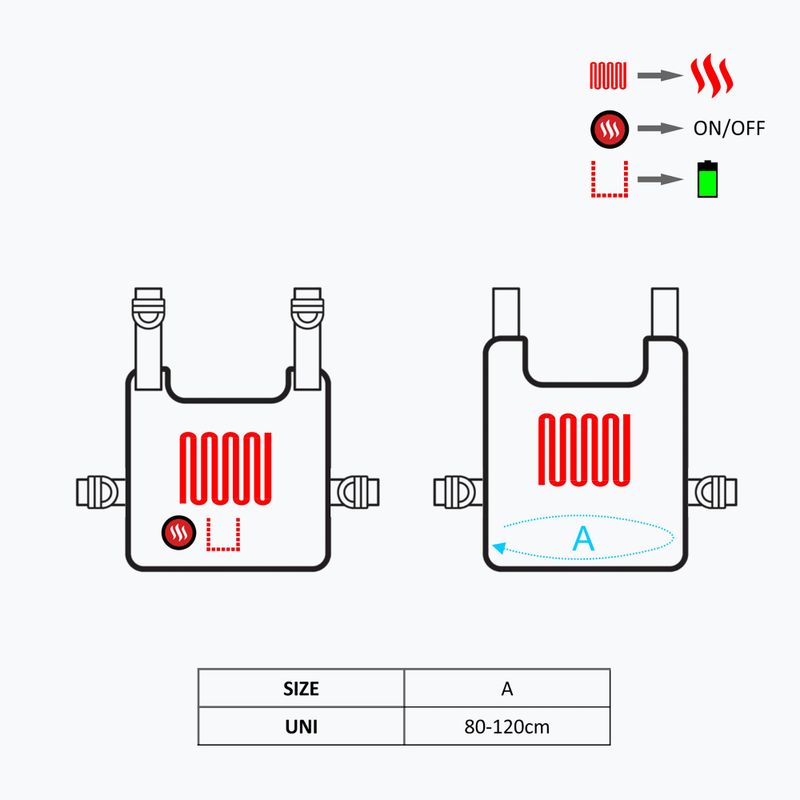 ON/OFF

A

| SIZE | A |
|---|---|
| UNI | 80-120cm |